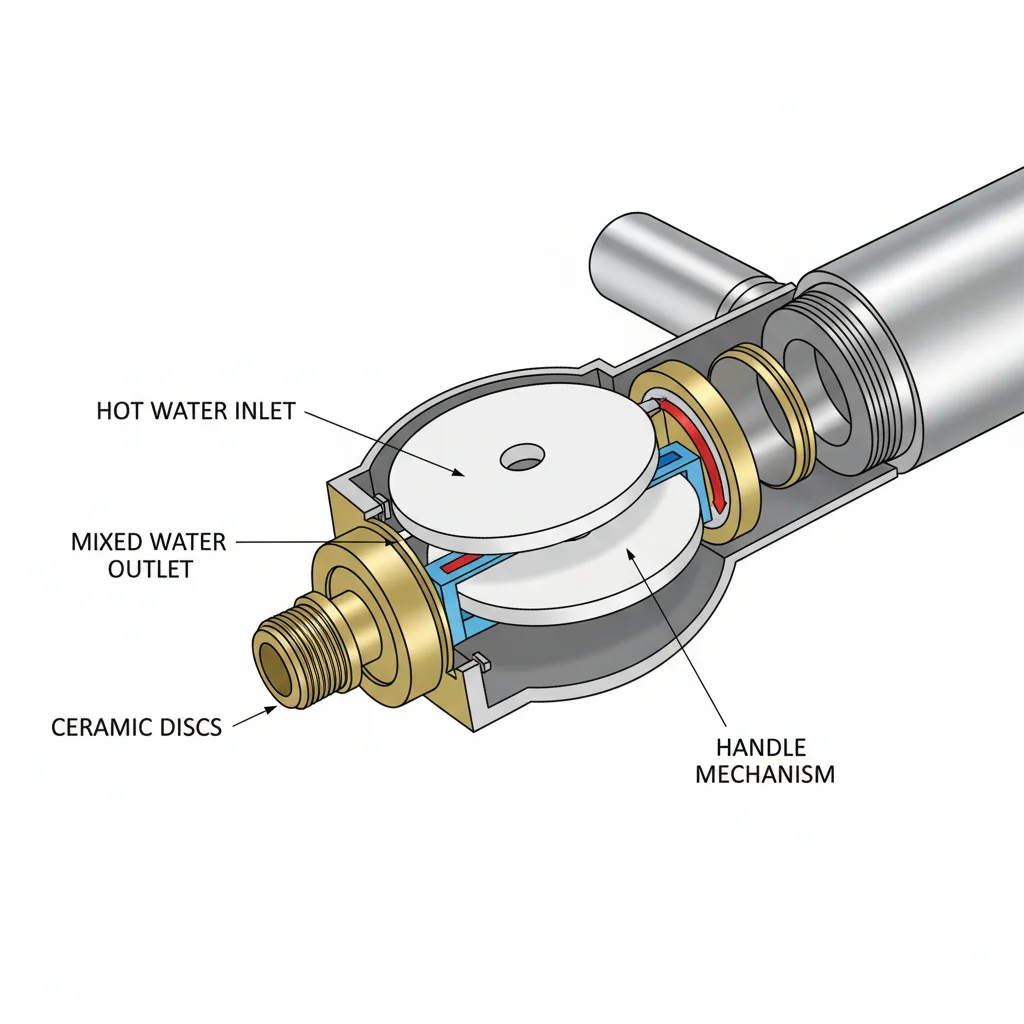 HOT WATER INLET

MIXED WATER OUTLET

CERAMIC DISCS

HANDLE MECHANISM